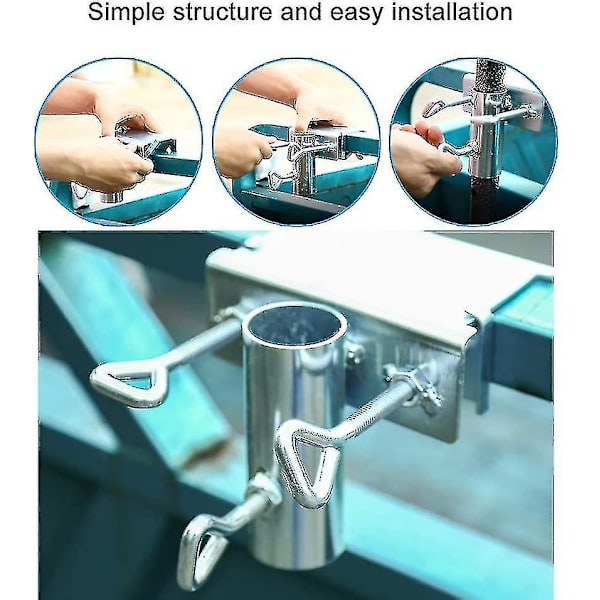 Simple structure and easy installation