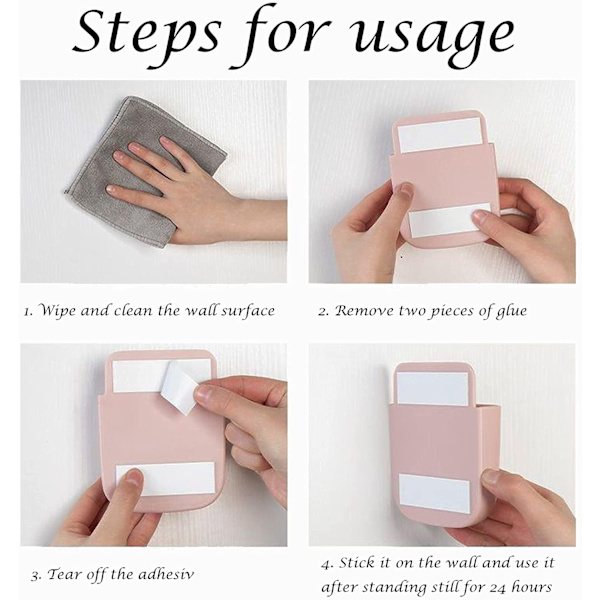 Steps for usage

1. Wipe and clean the wall surface

2. Remove two pieces of glue

3. Tear off the adhesiv

4. Stick it on the wall and use it after standing still for 24 hours