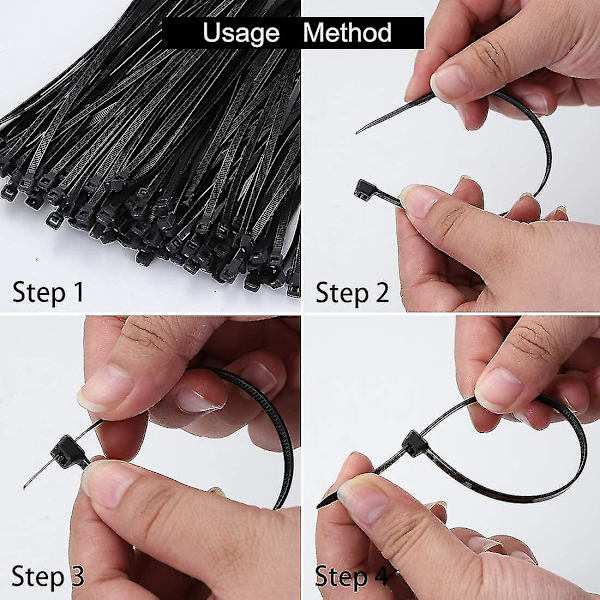 Usage Method

Step 1

Step 2

Step 3

Step 4