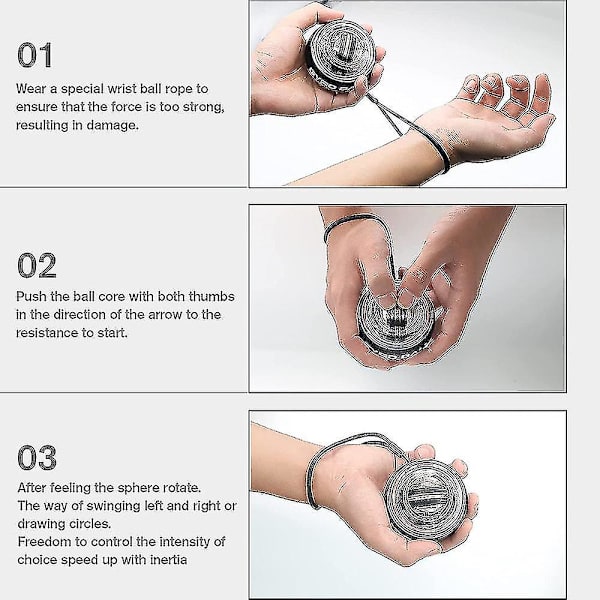 01

Wear a special wrist ball rope to ensure that the force is too strong, resulting in damage.

02

Push the ball core with both thumbs in the direction of the arrow to the resistance to start.

03

After feeling the sphere rotate.
The way of swinging left and right or drawing circles.
Freedom to control the intensity of choice speed up with inertia