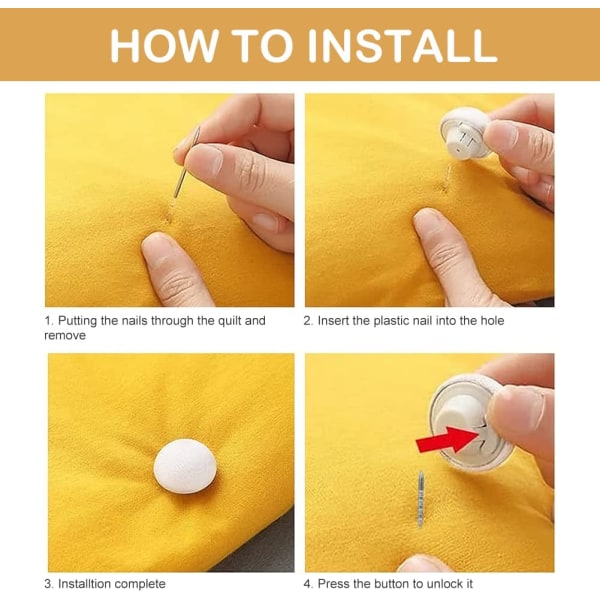 HOW TO INSTALL

1. Putting the nails through the quilt and remove

2. Insert the plastic nail into the hole

3. Installtion complete

4. Press the button to unlock it