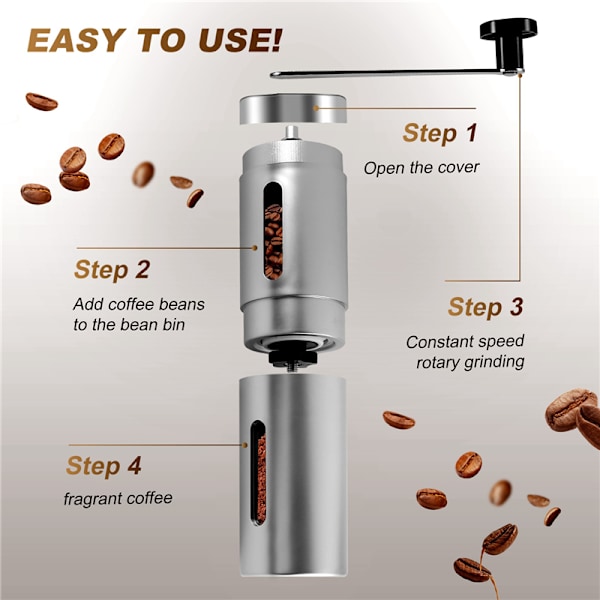 EASY TO USE!

Step 1
Open the cover

Step 2
Add coffee beans to the bean bin

Step 3
Constant speed rotary grinding

Step 4
fragrant coffee