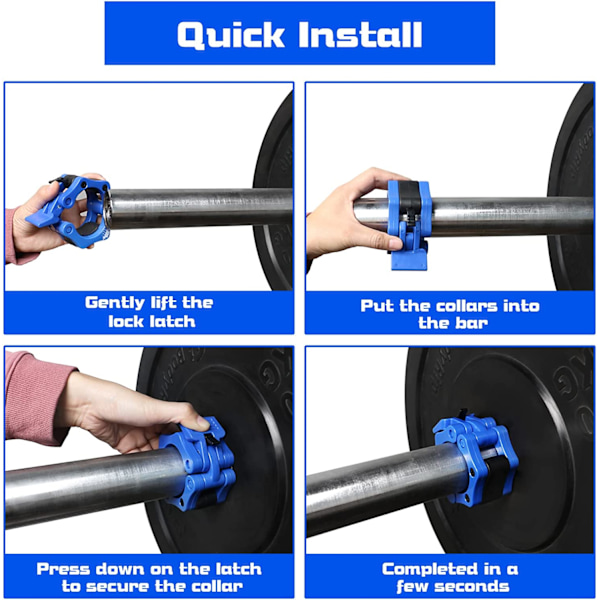 Quick Install

Gently lift the lock latch

Put the collars into the bar

Press down on the latch to secure the collar

Completed in a few seconds