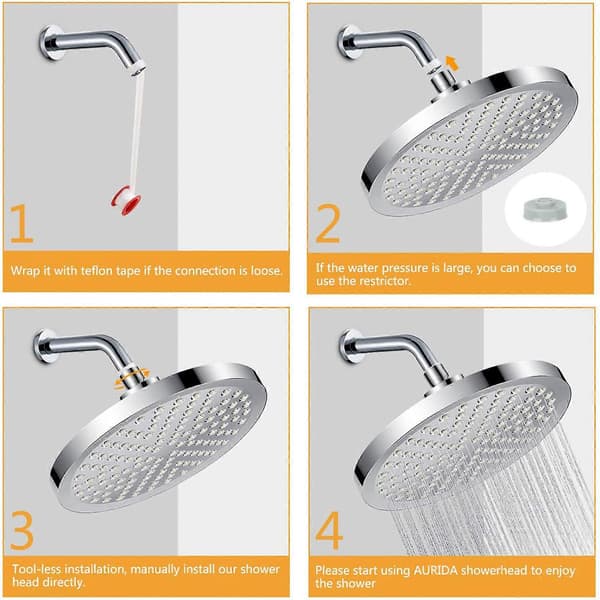 1

Wrap it with teflon tape if the connection is loose.

2

If the water pressure is large, you can choose to use the restrictor.

3

Tool-less installation, manually install our shower head directly.

4

Please start using AURIDA showerhead to enjoy the shower