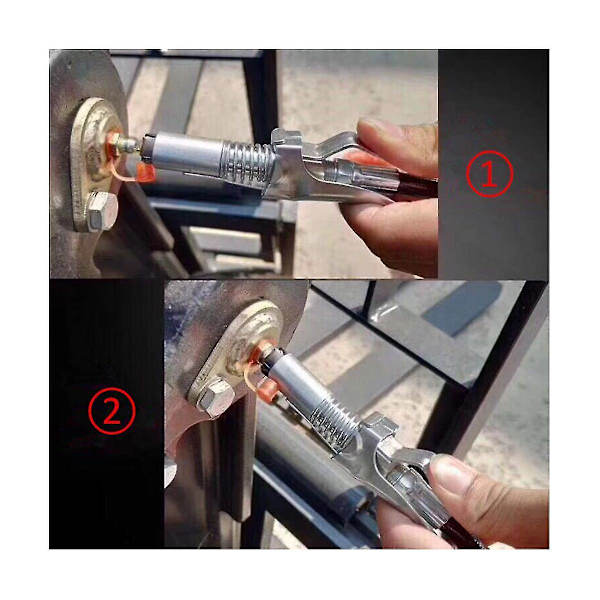 ①

②