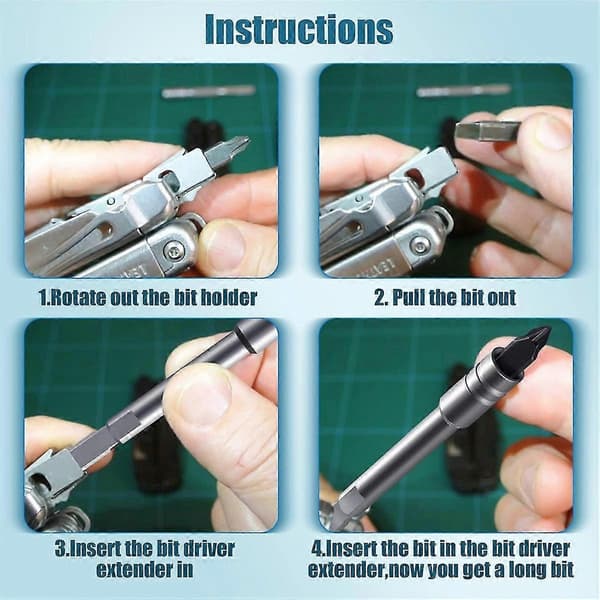 Instructions

1.Rotate out the bit holder

2. Pull the bit out

3.Insert the bit driver extender in

4.Insert the bit in the bit driver extender,now you get a long bit