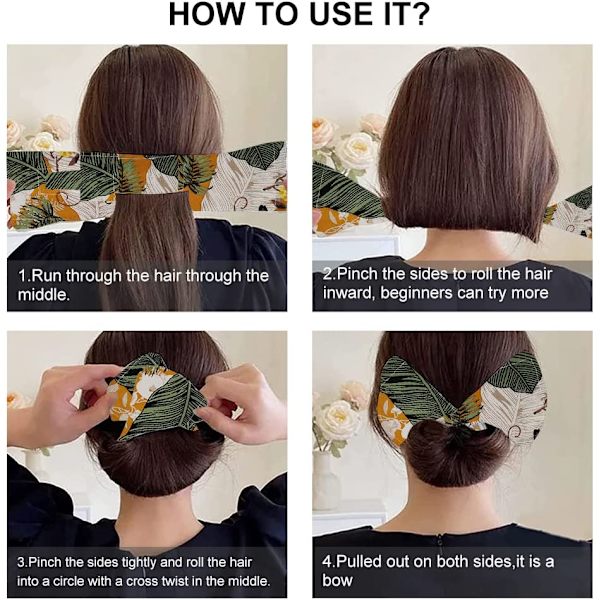 HOW TO USE IT?

1.Run through the hair through the middle.

2.Pinch the sides to roll the hair inward, beginners can try more

3.Pinch the sides tightly and roll the hair into a circle with a cross twist in the middle.

4.Pulled out on both sides,it is a bow