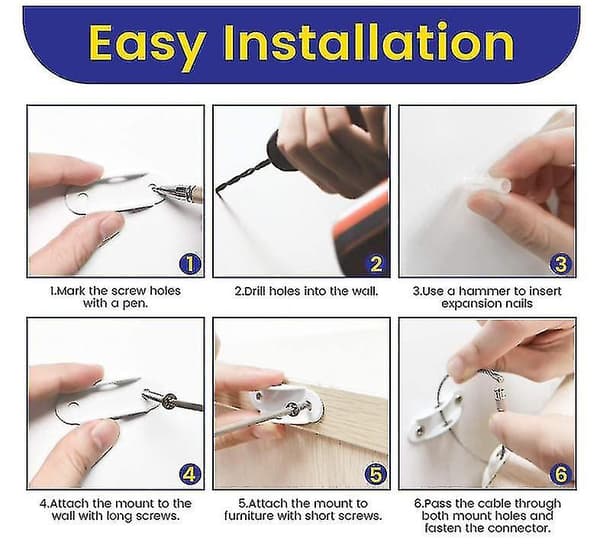 Easy Installation

1

1.Mark the screw holes with a pen.

2

2.Drill holes into the wall.

3

3.Use a hammer to insert expansion nails

4

4.Attach the mount to the wall with long screws.

5

5.Attach the mount to furniture with short screws.

6

6.Pass the cable through both mount holes and fasten the connector.