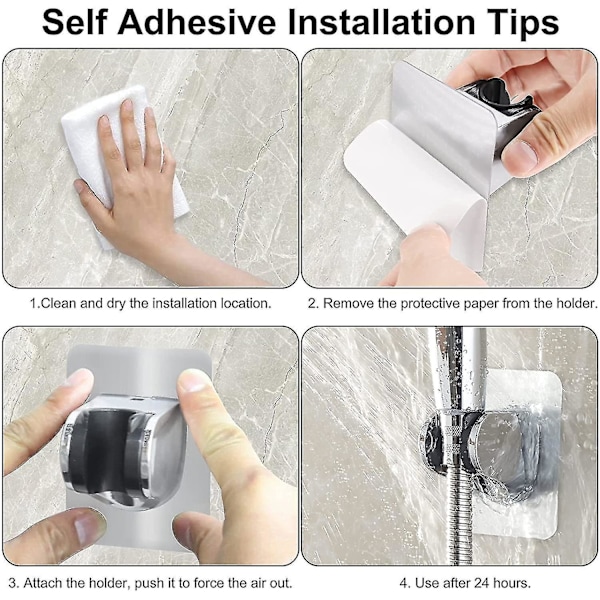 Self Adhesive Installation Tips

1.Clean and dry the installation location.

2. Remove the protective paper from the holder.

3. Attach the holder, push it to force the air out.

4. Use after 24 hours.