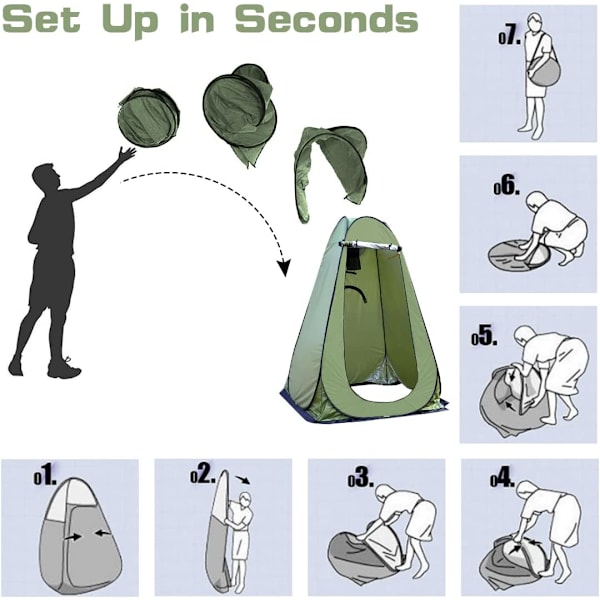 Set Up in Seconds

07.

06.

05.

01.

02.

03.

04.