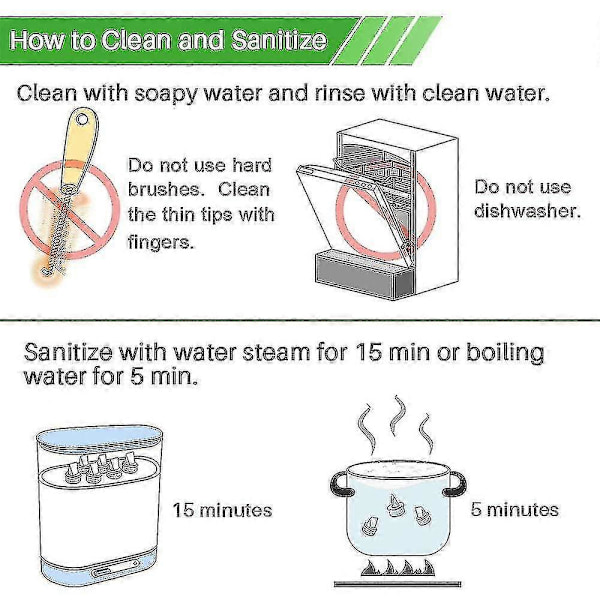 How to Clean and Sanitize

Clean with soapy water and rinse with clean water.

Do not use hard brushes. Clean the thin tips with fingers.

Do not use dishwasher.

Sanitize with water steam for 15 min or boiling water for 5 min.

15 minutes

5 minutes