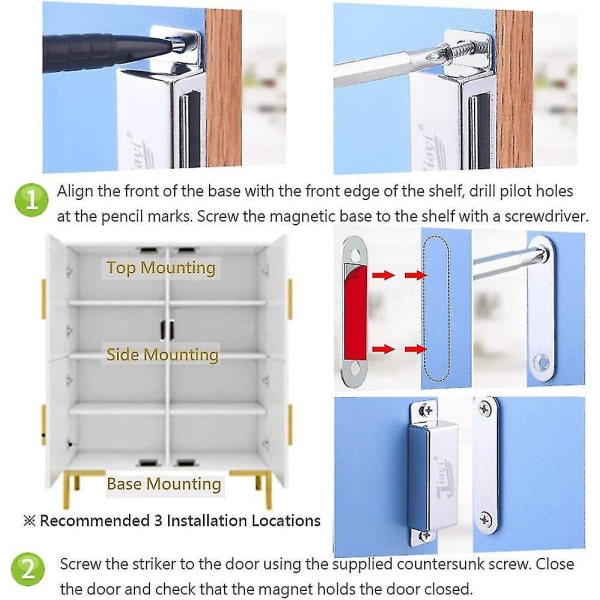 Jiayi

Jiayi

1 Align the front of the base with the front edge of the shelf, drill pilot holes at the pencil marks. Screw the magnetic base to the shelf with a screwdriver.

Top Mounting

Side Mounting

Base Mounting

※ Recommended 3 Installation Locations

Jiayi

2 Screw the striker to the door using the supplied countersunk screw. Close the door and check that the magnet holds the door closed.