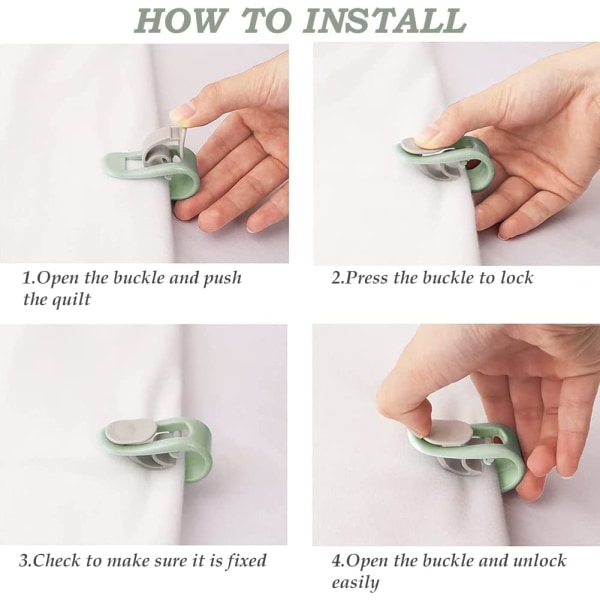 HOW TO INSTALL

1.Open the buckle and push the quilt

2.Press the buckle to lock

3.Check to make sure it is fixed

4.Open the buckle and unlock easily