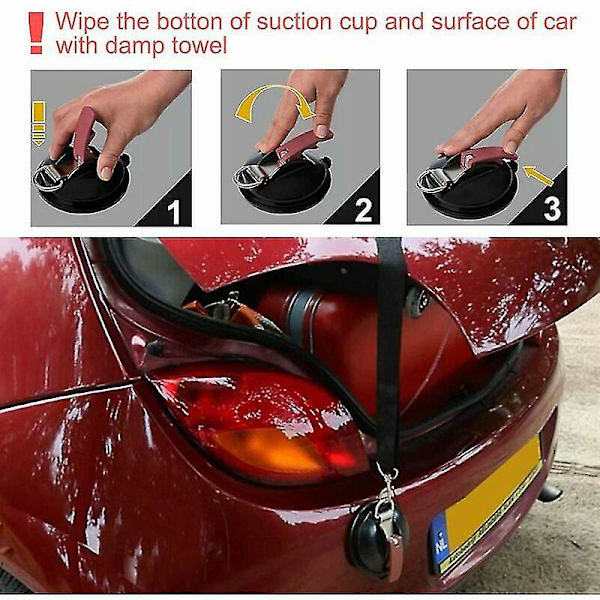 ! Wipe the botton of suction cup and surface of car with damp towel

1

2

3

NL