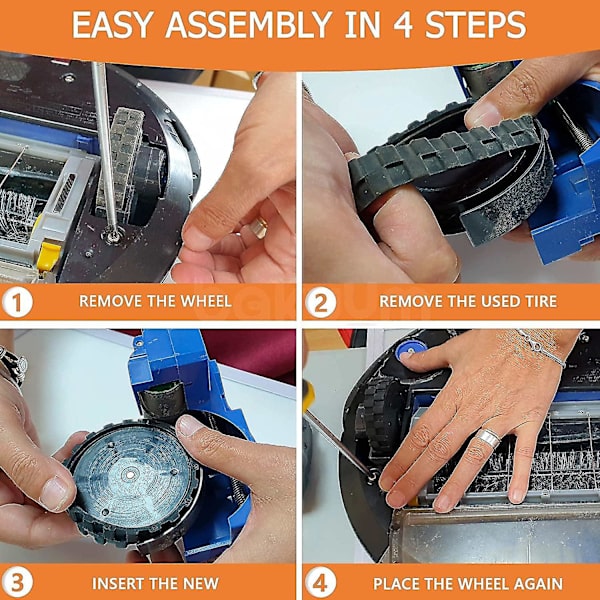 EASY ASSEMBLY IN 4 STEPS

1 REMOVE THE WHEEL

2 REMOVE THE USED TIRE

3 INSERT THE NEW

4 PLACE THE WHEEL AGAIN