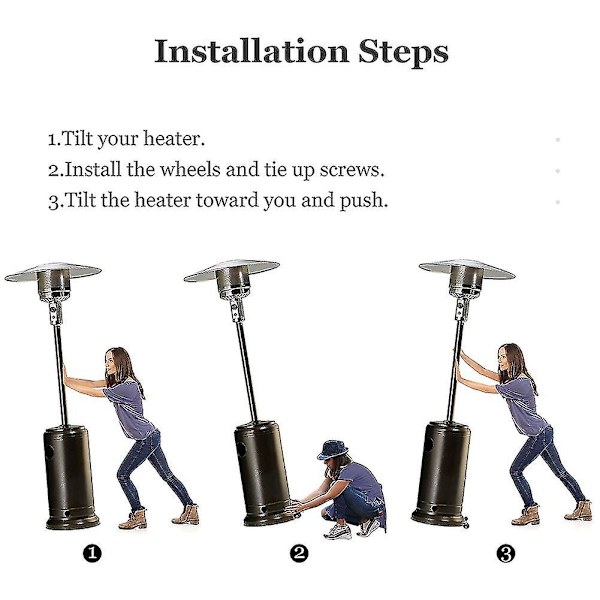 Installation Steps

1.Tilt your heater.
2.Install the wheels and tie up screws.
3.Tilt the heater toward you and push.

❶

❷

❸