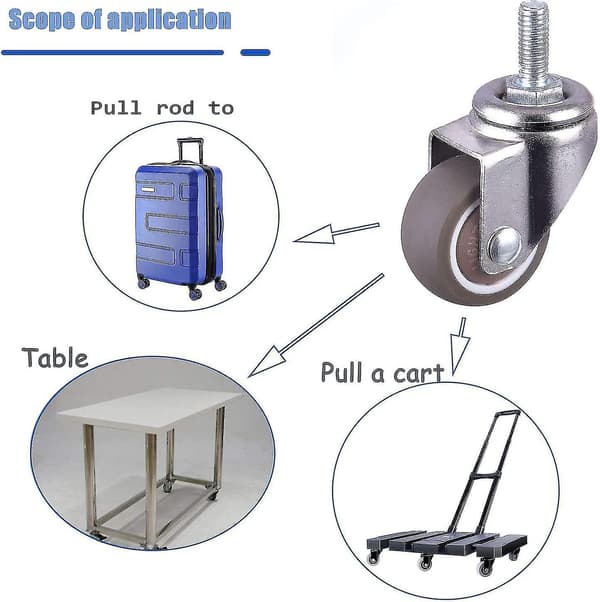 Scope of application

Pull rod to

Table

Pull a cart