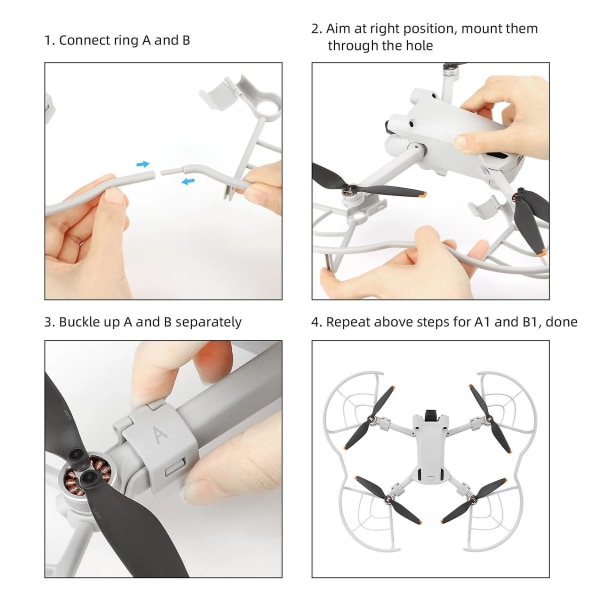 1. Connect ring A and B

2. Aim at right position, mount them through the hole

3. Buckle up A and B separately

A

4. Repeat above steps for A1 and B1, done