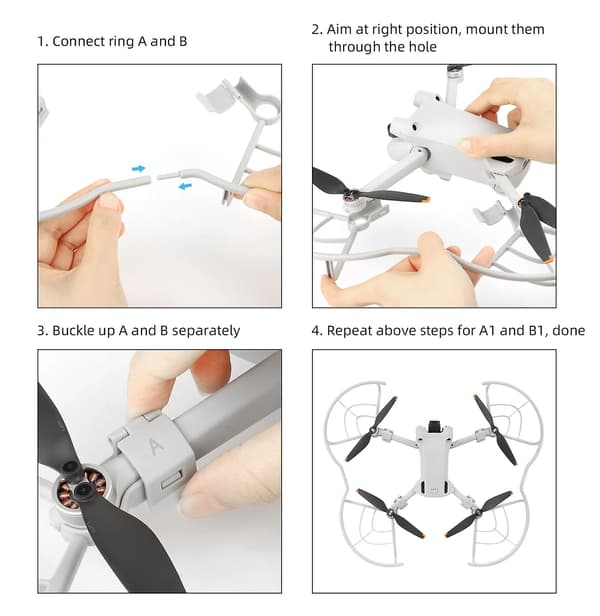 1. Connect ring A and B

2. Aim at right position, mount them through the hole

3. Buckle up A and B separately

A

4. Repeat above steps for A1 and B1, done