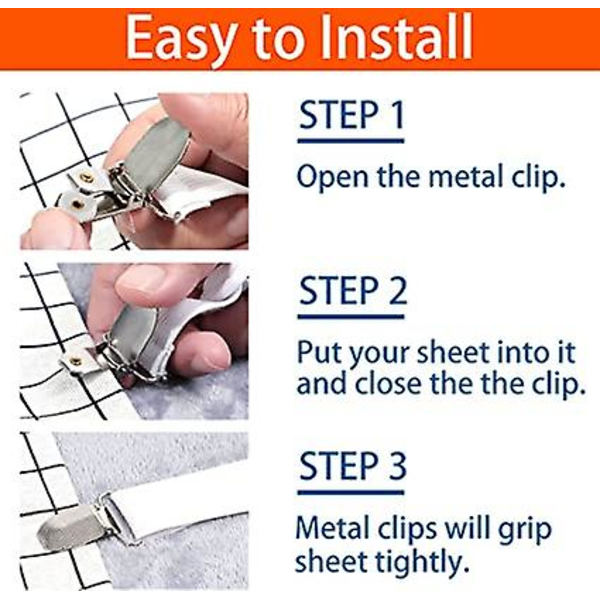 Easy to Install

STEP 1

Open the metal clip.

STEP 2

Put your sheet into it and close the the clip.

STEP 3

Metal clips will grip sheet tightly.