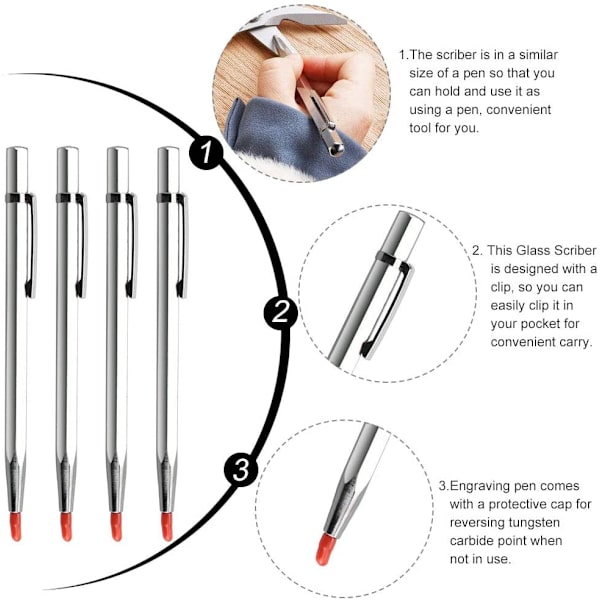 1

1.The scriber is in a similar size of a pen so that you can hold and use it as using a pen, convenient tool for you.

2

2. This Glass Scriber is designed with a clip, so you can easily clip it in your pocket for convenient carry.

3

3.Engraving pen comes with a protective cap for reversing tungsten carbide point when not in use.