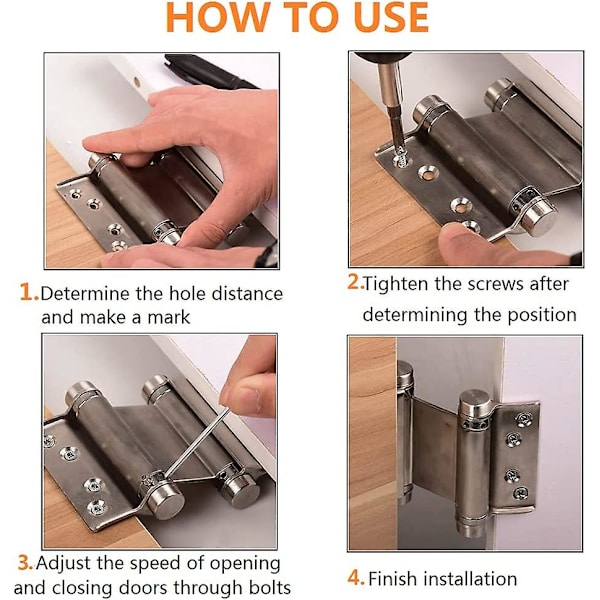 HOW TO USE

1.Determine the hole distance and make a mark

2.Tighten the screws after determining the position

3.Adjust the speed of opening and closing doors through bolts

4.Finish installation