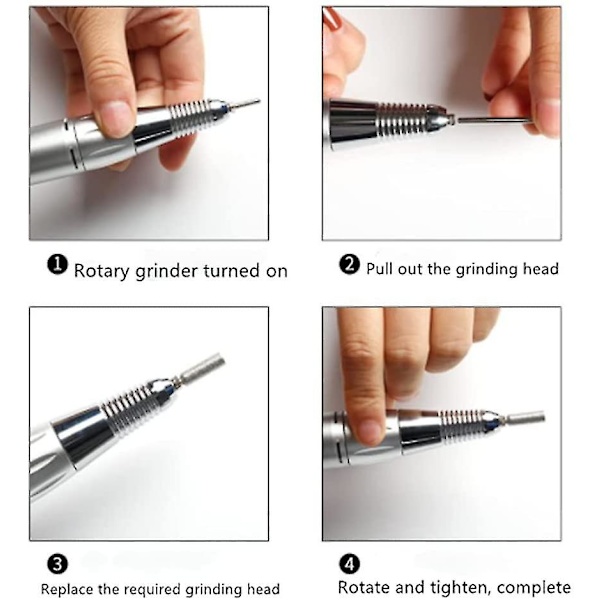 ❶ Rotary grinder turned on

❷ Pull out the grinding head

❸

Replace the required grinding head

❹

Rotate and tighten, complete