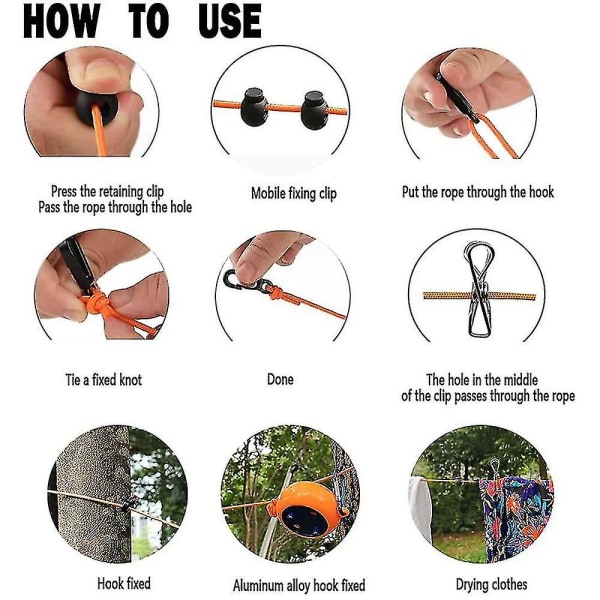 HOW TO USE

Press the retaining clip
Pass the rope through the hole

Mobile fixing clip

Put the rope through the hook

Tie a fixed knot

Done

The hole in the middle
of the clip passes through the rope

Hook fixed

Aluminum alloy hook fixed

Drying clothes