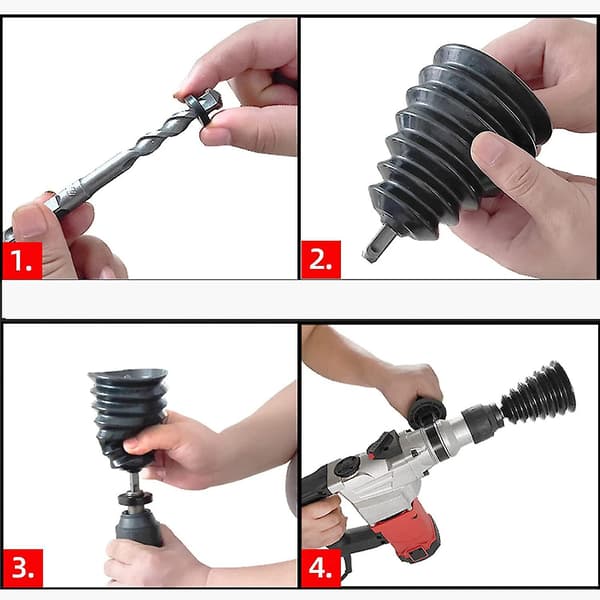 1.

2.

3.

4.