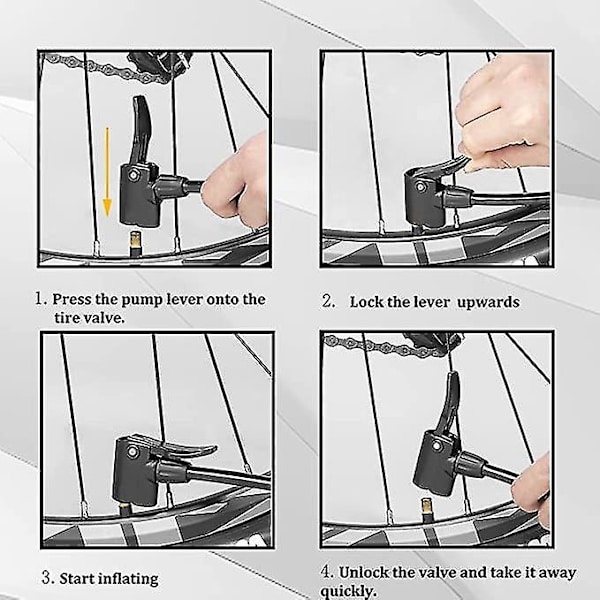 1. Press the pump lever onto the tire valve.

2. Lock the lever upwards

3. Start inflating

4. Unlock the valve and take it away quickly.