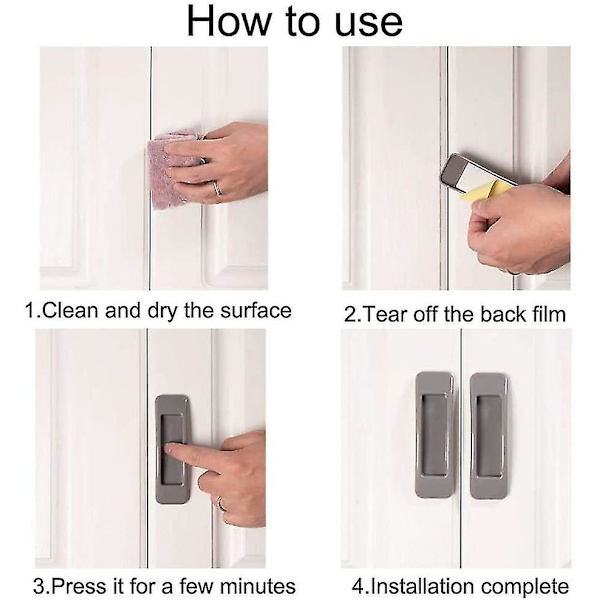 How to use

1.Clean and dry the surface

2.Tear off the back film

3.Press it for a few minutes

4.Installation complete