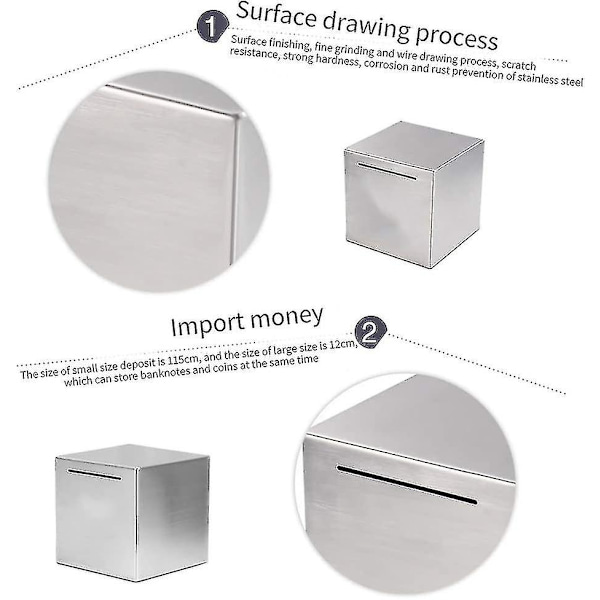 1 Surface drawing process

Surface finishing, fine grinding and wire drawing process, scratch resistance, strong hardness, corrosion and rust prevention of stainless steel

Import money 2

The size of small size deposit is 115cm, and the size of large size is 12cm, which can store banknotes and coins at the same time