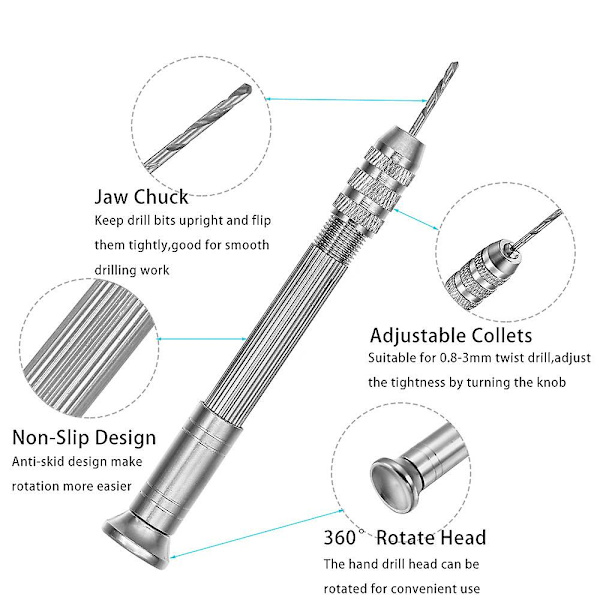 Jaw Chuck
Keep drill bits upright and flip them tightly,good for smooth drilling work

Adjustable Collets
Suitable for 0.8-3mm twist drill,adjust the tightness by turning the knob

Non-Slip Design
Anti-skid design make rotation more easier

360° Rotate Head
The hand drill head can be rotated for convenient use