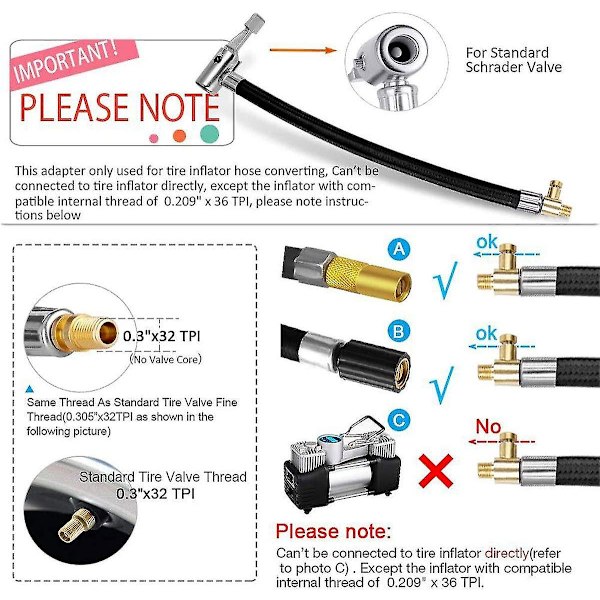 IMPORTANT!
PLEASE NOTE

For Standard Schrader Valve

This adapter only used for tire inflator hose converting, Can't be connected to tire inflator directly, except the inflator with compatible internal thread of 0.209" x 36 TPI, please note instructions below

0.3"x32 TPI
(No Valve Core)

Same Thread As Standard Tire Valve Fine Thread(0.305"x32TPI as shown in the following picture)

Standard Tire Valve Thread
0.3"x32 TPI

A
√
ok

B
√
ok

C
No

Please note:
Can't be connected to tire inflator directly(refer to photo C) . Except the inflator with compatible internal thread of 0.209" x 36 TPI.