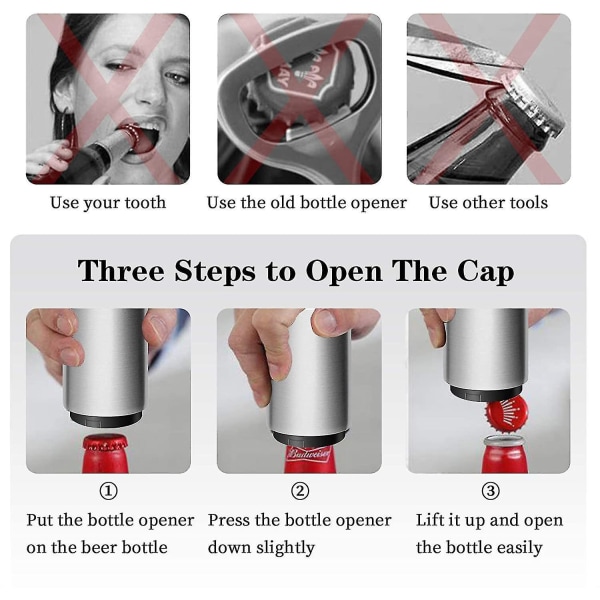 Use your tooth

Use the old bottle opener

Use other tools

Three Steps to Open The Cap

Budweiser

①
Put the bottle opener on the beer bottle

②
Press the bottle opener down slightly

③
Lift it up and open the bottle easily