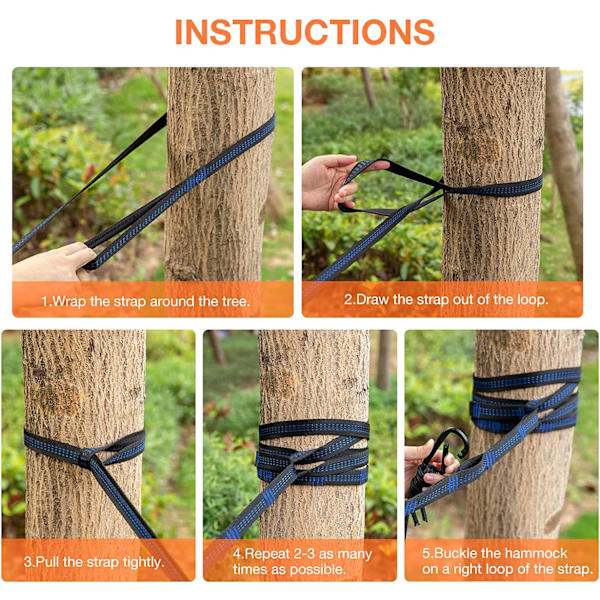 INSTRUCTIONS

1.Wrap the strap around the tree.

2.Draw the strap out of the loop.

3.Pull the strap tightly.

4.Repeat 2-3 as many times as possible.

5.Buckle the hammock on a right loop of the strap.