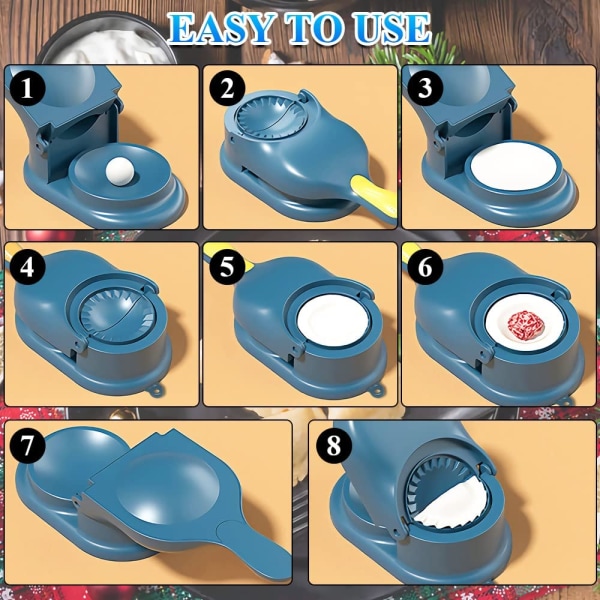 EASY TO USE

1

2

3

4

5

6

7

8