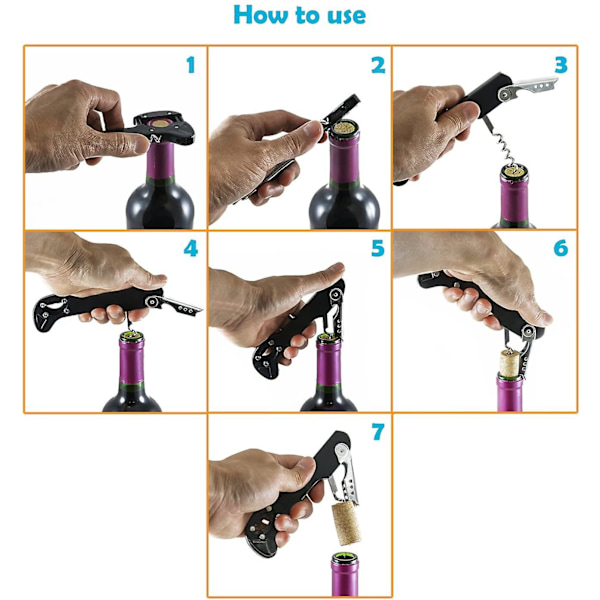 How to use

1

2

3

4

5

6

7