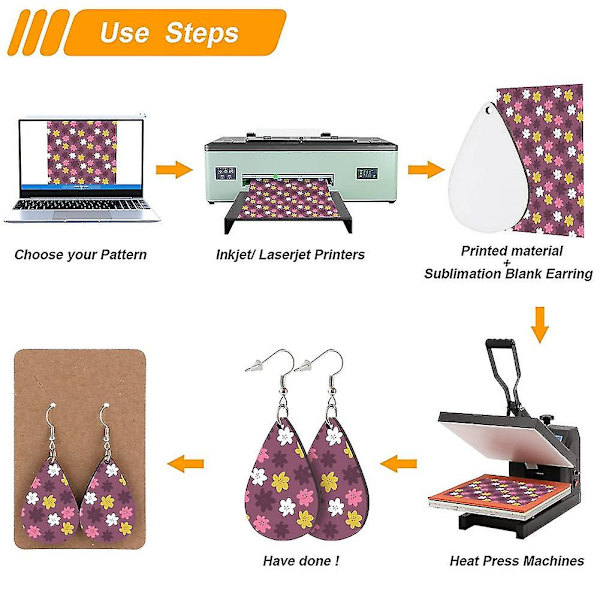 Use Steps

Choose your Pattern

Inkjet/ Laserjet Printers

Printed material
+
Sublimation Blank Earring

Heat Press Machines

Have done !