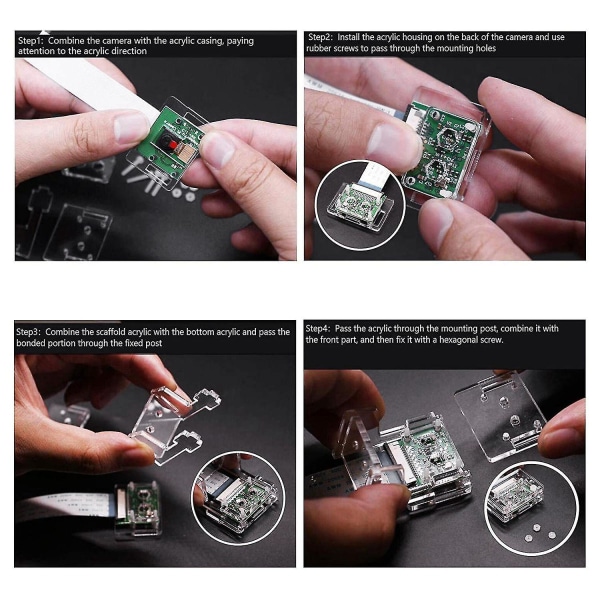 Step1: Combine the camera with the acrylic casing, paying attention to the acrylic direction

Step2: Install the acrylic housing on the back of the camera and use rubber screws to pass through the mounting holes

Step3: Combine the scaffold acrylic with the bottom acrylic and pass the bonded portion through the fixed post

Step4: Pass the acrylic through the mounting post, combine it with the front part, and then fix it with a hexagonal screw.