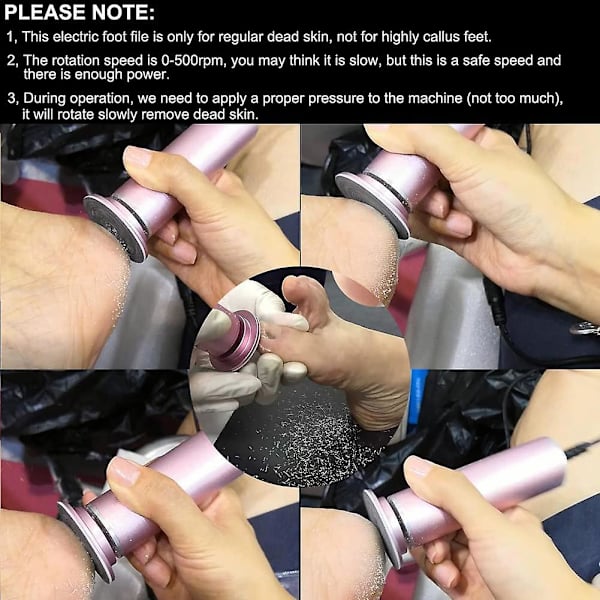 PLEASE NOTE:

1, This electric foot file is only for regular dead skin, not for highly callus feet.

2, The rotation speed is 0-500rpm, you may think it is slow, but this is a safe speed and there is enough power.

3, During operation, we need to apply a proper pressure to the machine (not too much), it will rotate slowly remove dead skin.