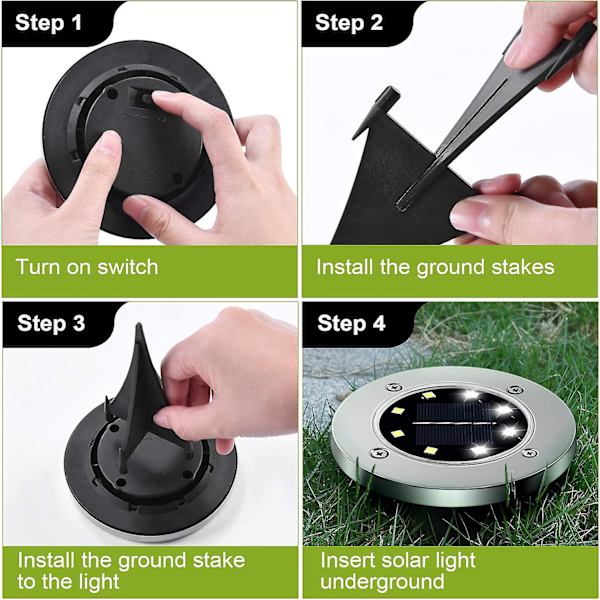 Step 1

Turn on switch

Step 2

Install the ground stakes

Step 3

Install the ground stake to the light

Step 4

Insert solar light underground