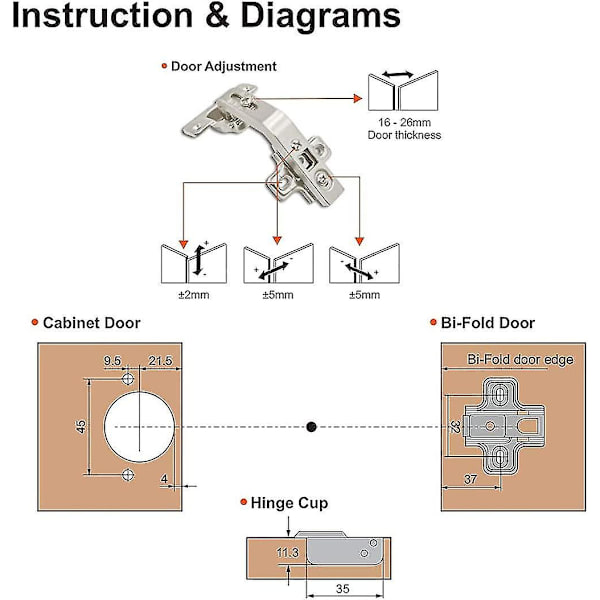 Instruction & Diagrams

Door Adjustment

16 - 26mm
Door thickness

±2mm

±5mm

±5mm

Cabinet Door

9.5

21.5

45

4

Bi-Fold Door

Bi-Fold door edge

32

37

Hinge Cup

11.3

35