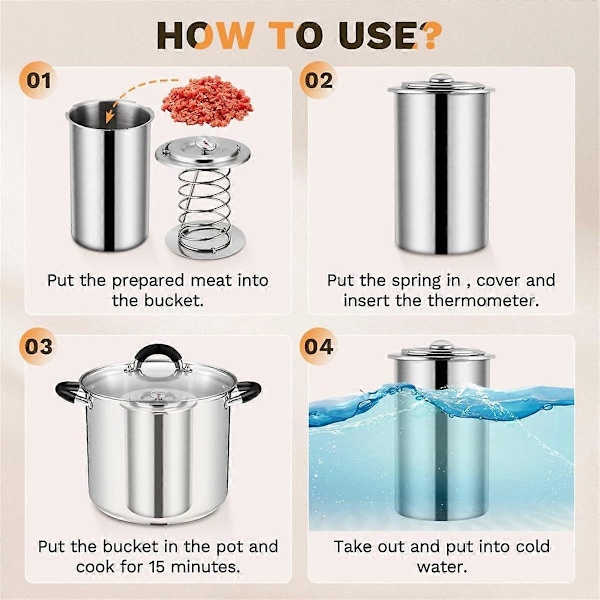 HOW TO USE?

01

Put the prepared meat into the bucket.

02

Put the spring in , cover and insert the thermometer.

03

Put the bucket in the pot and cook for 15 minutes.

04

Take out and put into cold water.