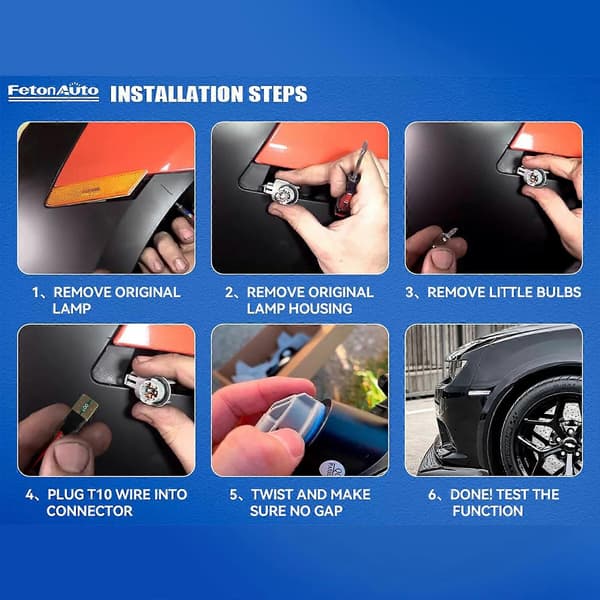 FetonAuto INSTALLATION STEPS

1、REMOVE ORIGINAL LAMP

2、REMOVE ORIGINAL LAMP HOUSING

3、REMOVE LITTLE BULBS

4、PLUG T10 WIRE INTO CONNECTOR

5、TWIST AND MAKE SURE NO GAP

6、DONE! TEST THE FUNCTION