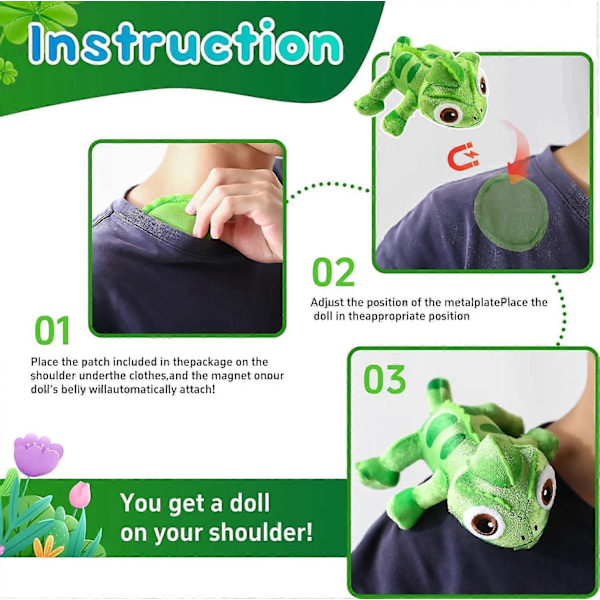 Instruction

01

Place the patch included in thepackage on the shoulder underthe clothes,and the magnet onour doll's belly willautomatically attach!

02

Adjust the position of the metalplatePlace the doll in theappropriate position

03

You get a doll on your shoulder!