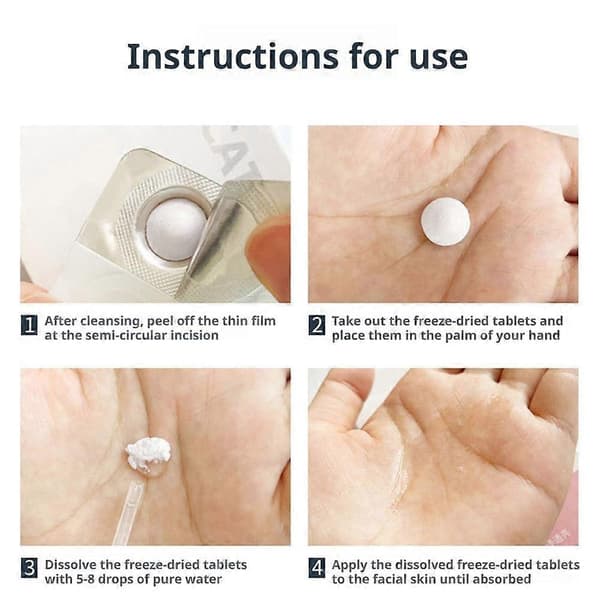 Instructions for use

CAT

1 After cleansing, peel off the thin film at the semi-circular incision

2 Take out the freeze-dried tablets and place them in the palm of your hand

3 Dissolve the freeze-dried tablets with 5-8 drops of pure water

4 Apply the dissolved freeze-dried tablets to the facial skin until absorbed