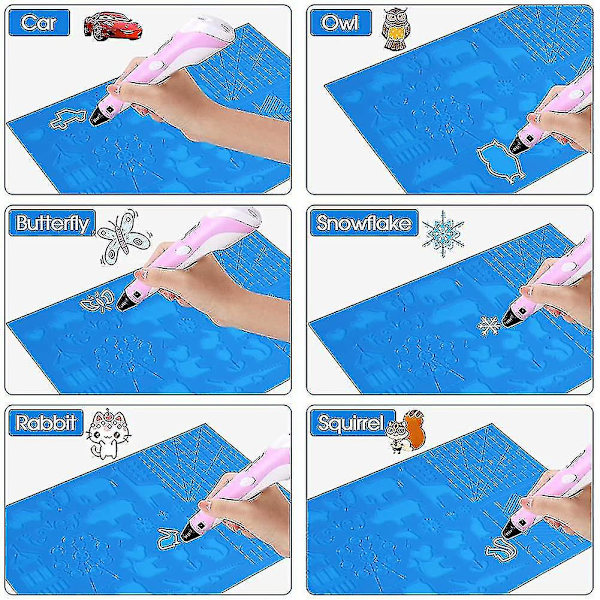 Car

Owl

Butterfly

Snowflake

Rabbit

Squirrel