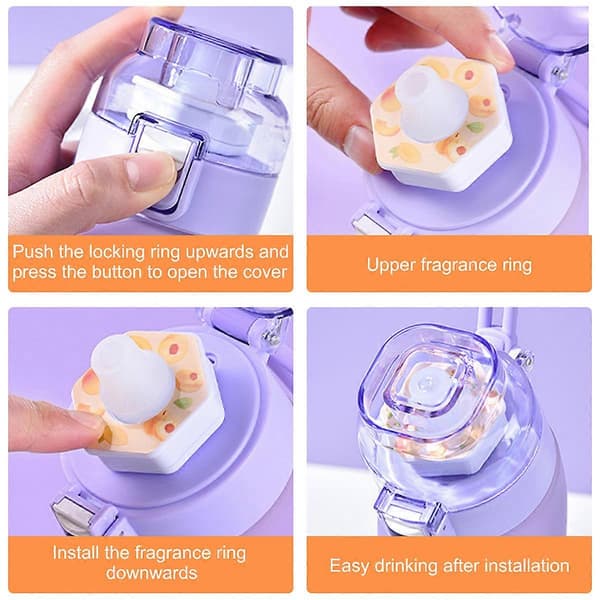 Push the locking ring upwards and press the button to open the cover

Upper fragrance ring

Install the fragrance ring downwards

Easy drinking after installation