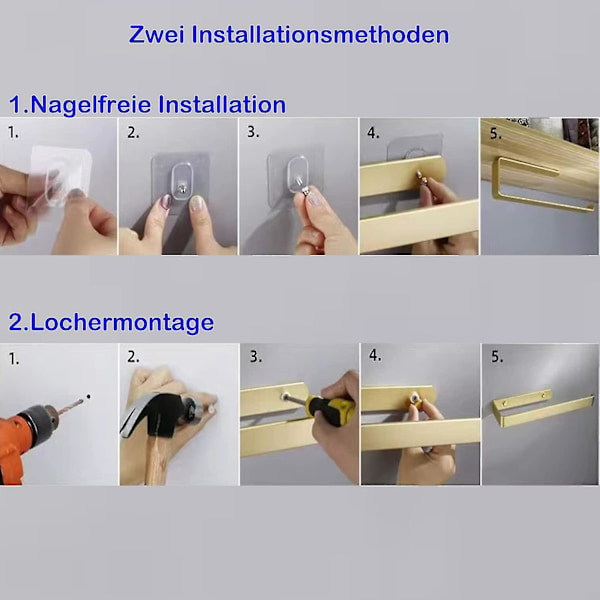 Zwei Installationsmethoden

1.Nagelfreie Installation

1.

2.

3.

4.

5.

2.Lochermontage

1.

2.

3.

4.

5.